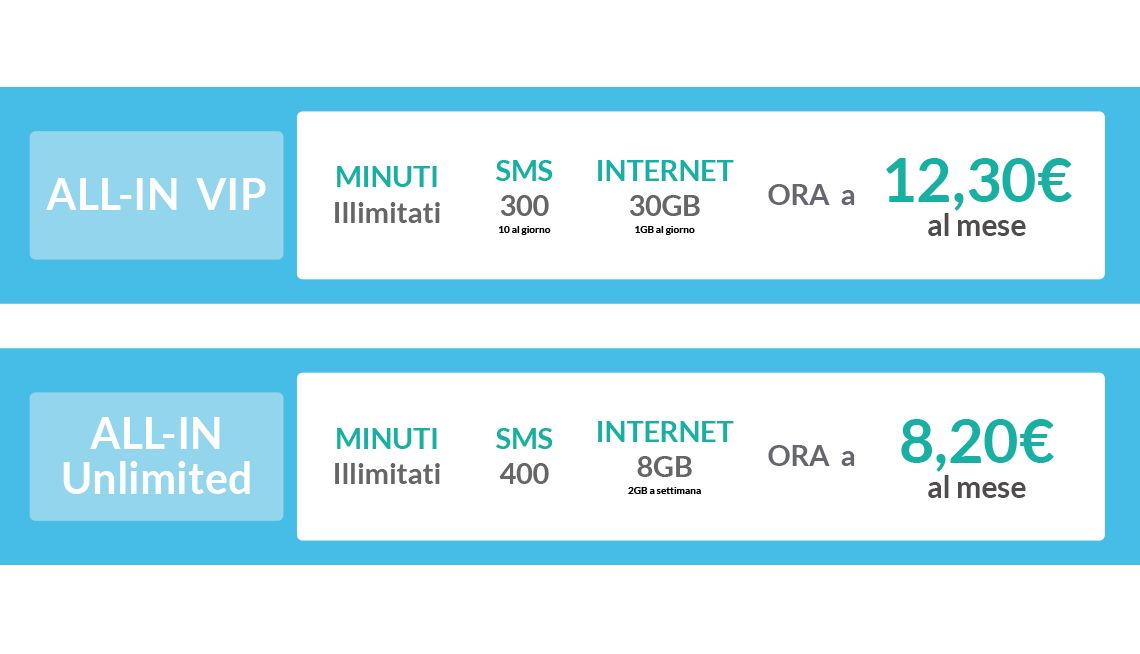 ALL-IN VIP

MINUTI
Illimitati

SMS
300
10 al giorno

INTERNET
30GB
1GB al giorno

ORA a

12,30€
al mese

ALL-IN
Unlimited

MINUTI
Illimitati

SMS
400

INTERNET
8GB
2GB a settimana

ORA a

8,20€
al mese